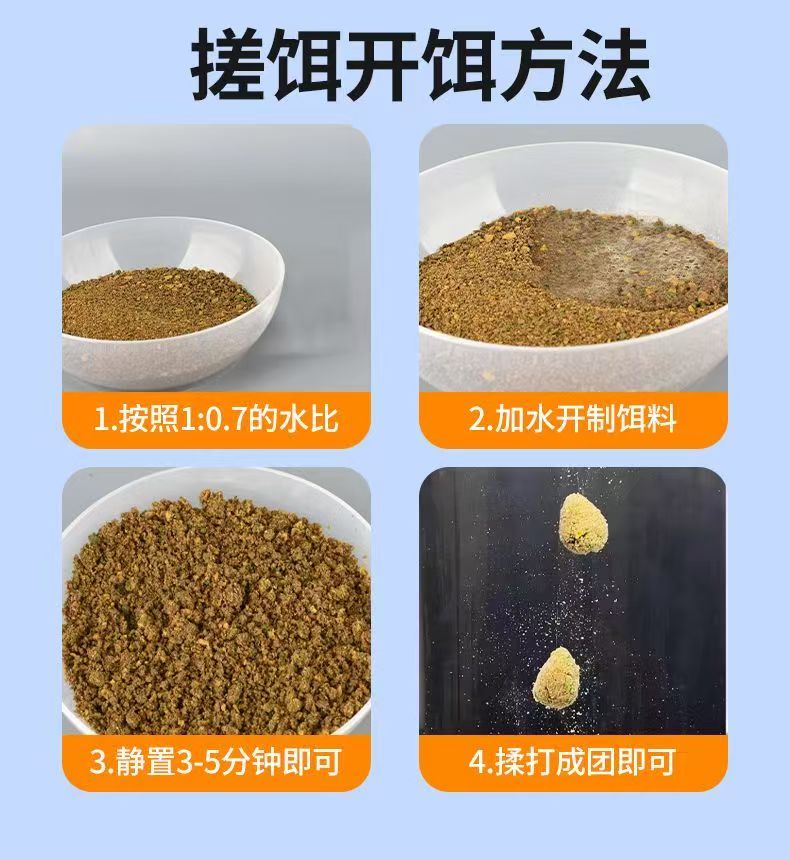 搓饵开饵方法

1.按照1:0.7的水比

2.加水开制饵料

3.静置3-5分钟即可

4.揉打成团即可